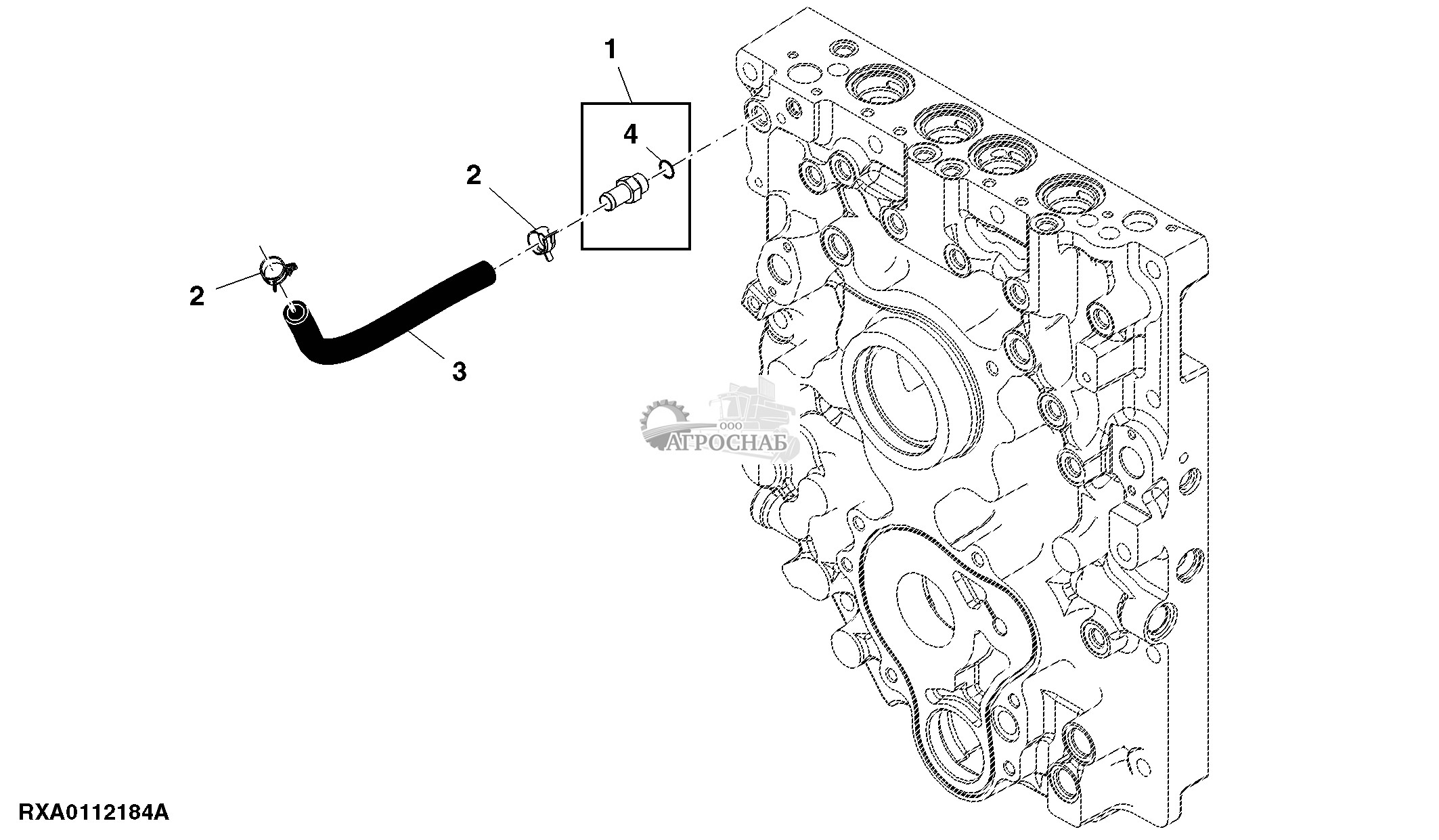 1
4
2
2
3
ООО
АГРОСНАБ
RXA0112184A